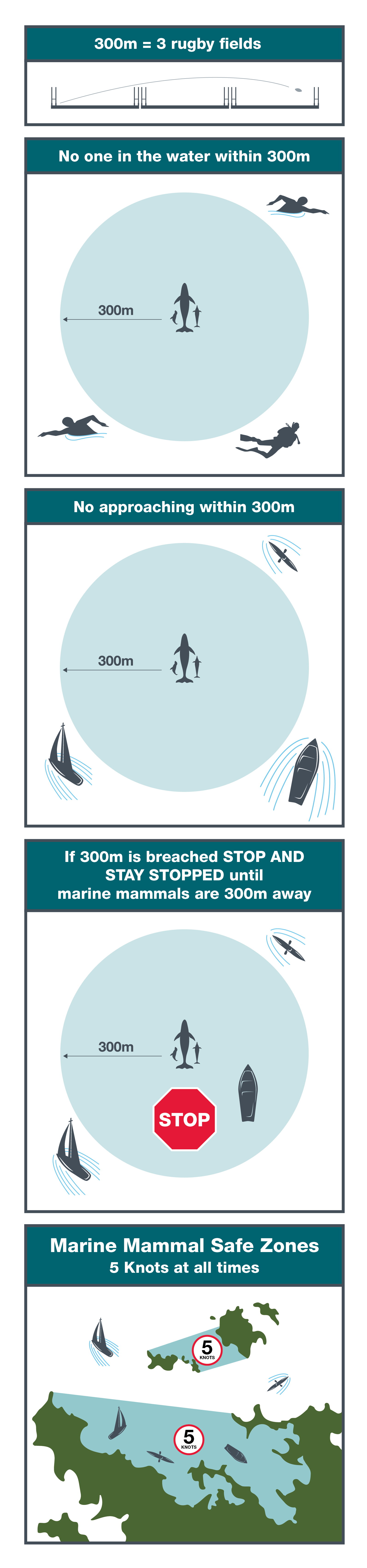 300m = 3 rugby fields

No one in the water within 300m

300m

No approaching within 300m

300m

If 300m is breached STOP AND STAY STOPPED until marine mammals are 300m away

300m

STOP

Marine Mammal Safe Zones
5 Knots at all times

5 KNOTS

5 KNOTS