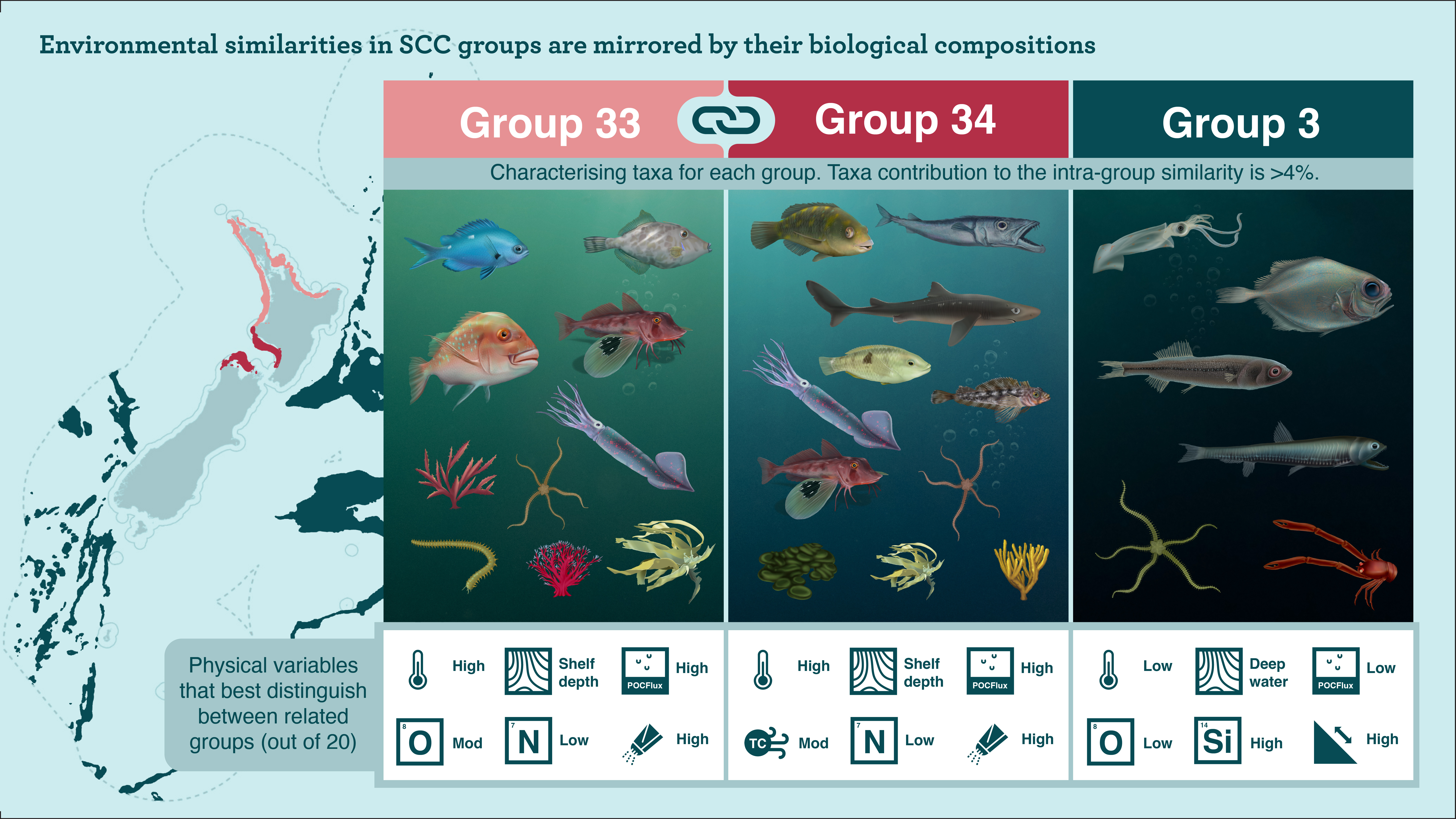 Environmental similarities in SCC groups are mirrored by their biological compositions

Group 33

Group 34

Group 3

Characterising taxa for each group. Taxa contribution to the intra-group similarity is >4%.

Physical variables that best distinguish between related groups (out of 20)

High

Shelf depth

POCFlux

High

8 O

Mod

7 N

Low

High

High

Shelf depth

POCFlux

High

TC

Mod

7 N

Low

High

Low

Deep water

POCFlux

Low

8 O

Low

14 Si

High

High