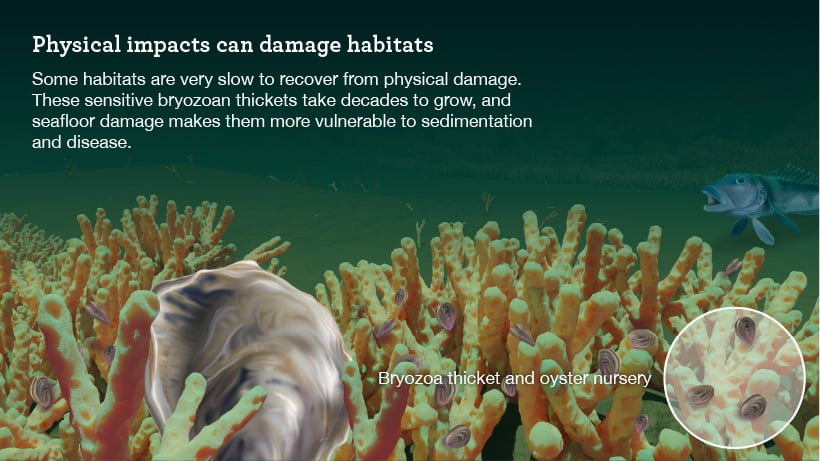 Physical impacts can damage habitats

Some habitats are very slow to recover from physical damage. These sensitive bryozoan thickets take decades to grow, and seafloor damage makes them more vulnerable to sedimentation and disease.

Bryozoa thicket and oyster nursery