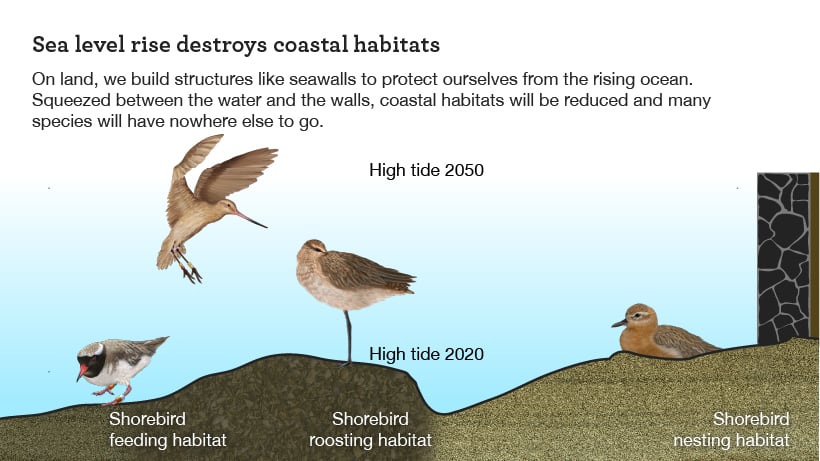 Sea level rise destroys coastal habitats

On land, we build structures like seawalls to protect ourselves from the rising ocean. Squeezed between the water and the walls, coastal habitats will be reduced and many species will have nowhere else to go.

High tide 2050

High tide 2020

Shorebird feeding habitat

Shorebird roosting habitat

Shorebird nesting habitat