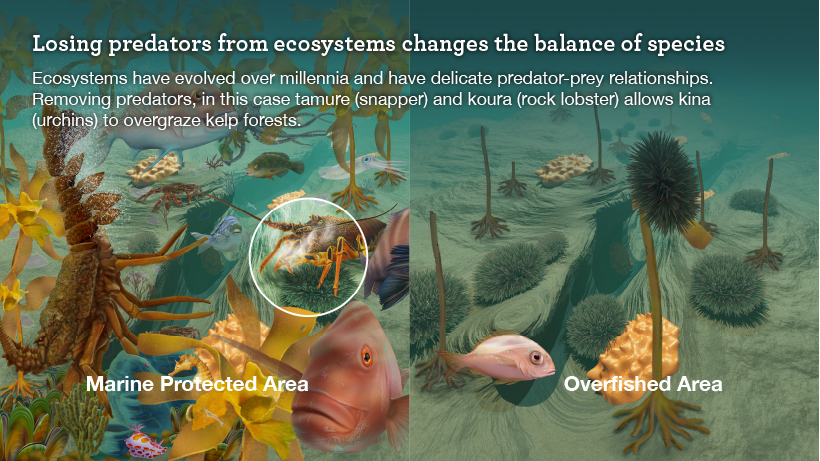 Losing predators from ecosystems changes the balance of species

Ecosystems have evolved over millennia and have delicate predator-prey relationships. Removing predators, in this case tamure (snapper) and koura (rock lobster) allows kina (urchins) to overgraze kelp forests.

Marine Protected Area

Overfished Area