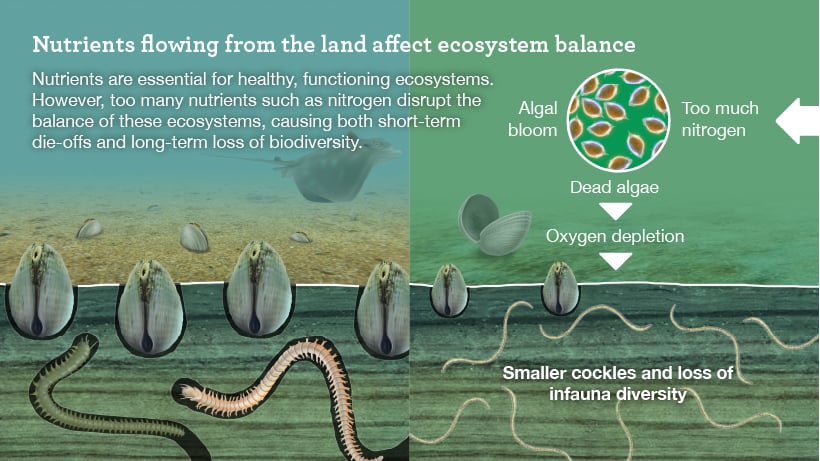 Nutrients flowing from the land affect ecosystem balance

Nutrients are essential for healthy, functioning ecosystems. However, too many nutrients such as nitrogen disrupt the balance of these ecosystems, causing both short-term die-offs and long-term loss of biodiversity.

Algal bloom

Too much nitrogen

Dead algae

Oxygen depletion

Smaller cockles and loss of infauna diversity