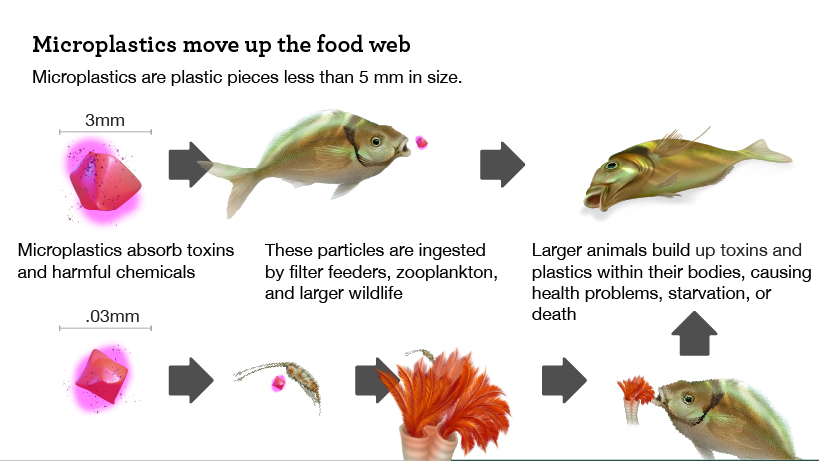 Microplastics move up the food web

Microplastics are plastic pieces less than 5 mm in size.

3mm

Microplastics absorb toxins and harmful chemicals

These particles are ingested by filter feeders, zooplankton, and larger wildlife

Larger animals build up toxins and plastics within their bodies, causing health problems, starvation, or death

.03mm