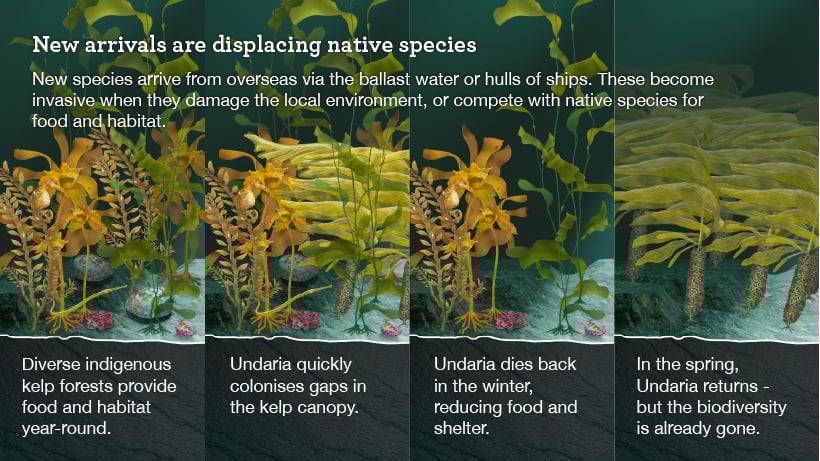 New arrivals are displacing native species

New species arrive from overseas via the ballast water or hulls of ships. These become invasive when they damage the local environment, or compete with native species for food and habitat.

Diverse indigenous kelp forests provide food and habitat year-round.

Undaria quickly colonises gaps in the kelp canopy.

Undaria dies back in the winter, reducing food and shelter.

In the spring, Undaria returns - but the biodiversity is already gone.