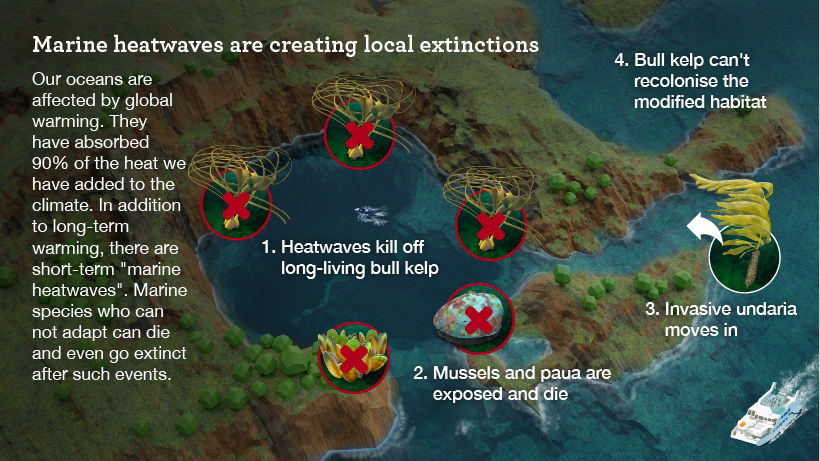 Marine heatwaves are creating local extinctions

Our oceans are affected by global warming. They have absorbed 90% of the heat we have added to the climate. In addition to long-term warming, there are short-term "marine heatwaves". Marine species who can not adapt can die and even go extinct after such events.

1. Heatwaves kill off long-living bull kelp

2. Mussels and paua are exposed and die

3. Invasive undaria moves in

4. Bull kelp can't recolonise the modified habitat