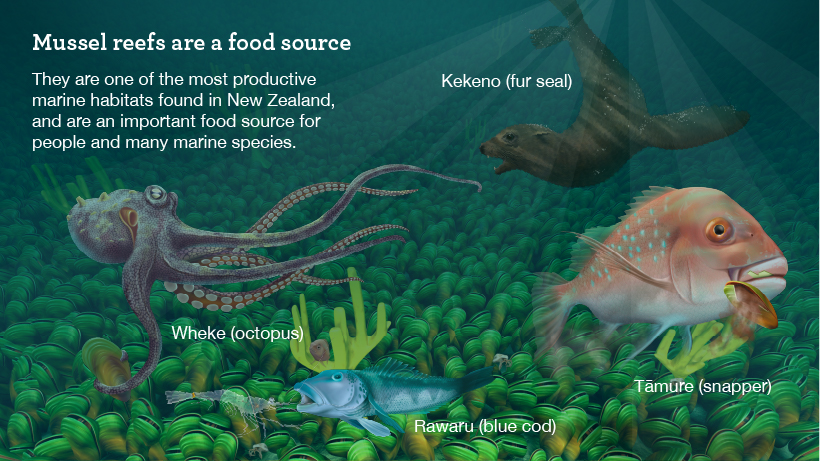 Mussel reefs are a food source

They are one of the most productive marine habitats found in New Zealand, and are an important food source for people and many marine species.

Kekeno (fur seal)

Wheke (octopus)

Tāmure (snapper)

Rawaru (blue cod)