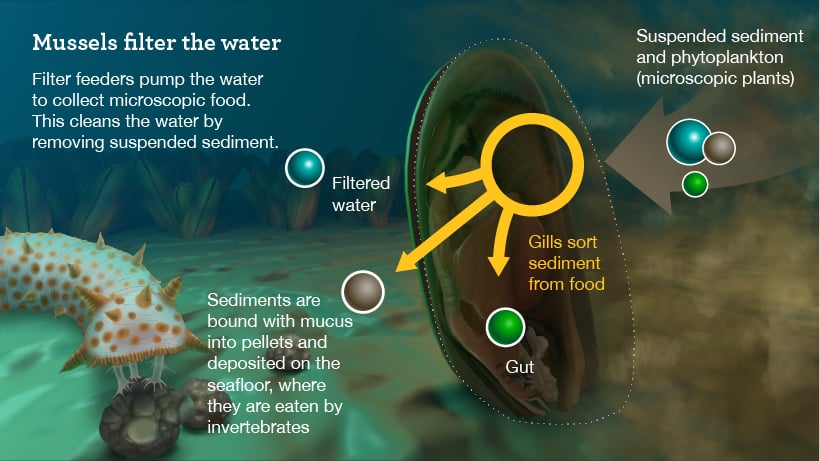 Mussels filter the water

Filter feeders pump the water to collect microscopic food. This cleans the water by removing suspended sediment.

Suspended sediment and phytoplankton (microscopic plants)

Filtered water

Gills sort sediment from food

Sediments are bound with mucus into pellets and deposited on the seafloor, where they are eaten by invertebrates

Gut