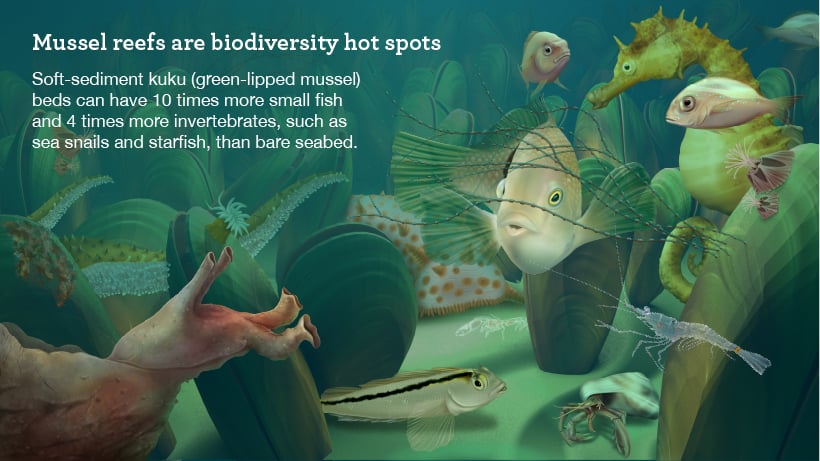 Mussel reefs are biodiversity hot spots

Soft-sediment kuku (green-lipped mussel) beds can have 10 times more small fish and 4 times more invertebrates, such as sea snails and starfish, than bare seabed.