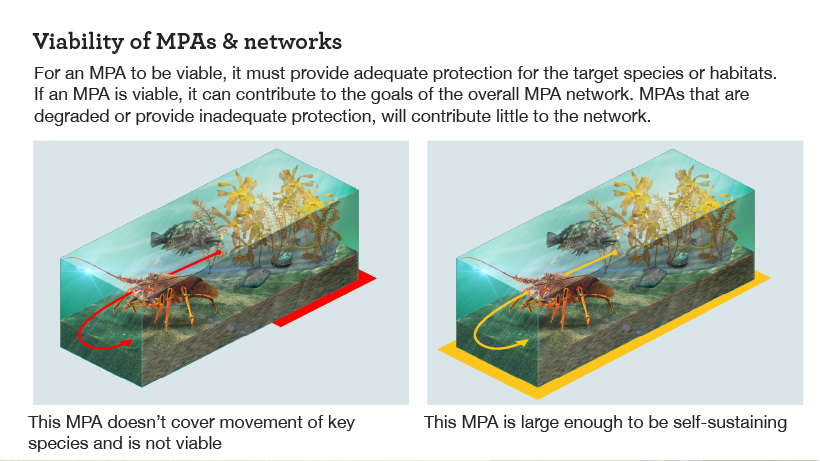 Viability of MPAs & networks

For an MPA to be viable, it must provide adequate protection for the target species or habitats. If an MPA is viable, it can contribute to the goals of the overall MPA network. MPAs that are degraded or provide inadequate protection, will contribute little to the network.

This MPA doesn't cover movement of key species and is not viable

This MPA is large enough to be self-sustaining