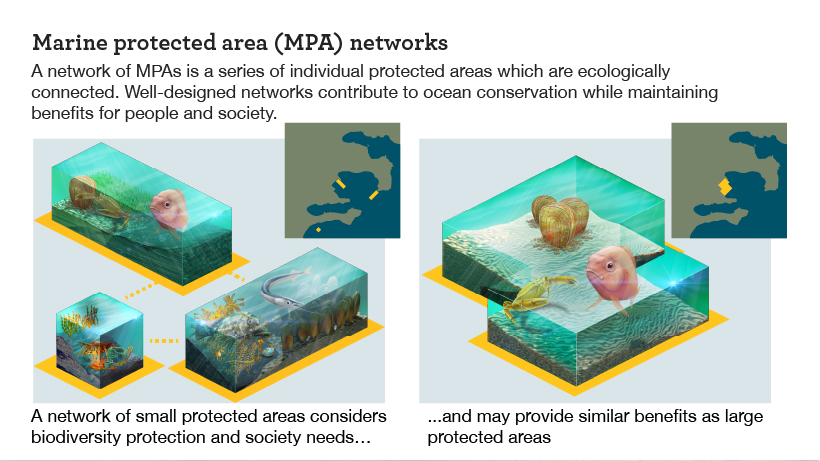 Marine protected area (MPA) networks

A network of MPAs is a series of individual protected areas which are ecologically connected. Well-designed networks contribute to ocean conservation while maintaining benefits for people and society.

A network of small protected areas considers biodiversity protection and society needs...

...and may provide similar benefits as large protected areas