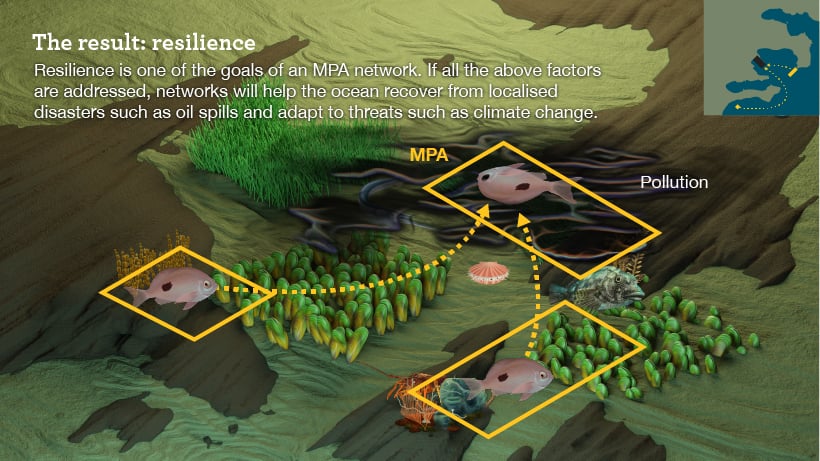 The result: resilience

Resilience is one of the goals of an MPA network. If all the above factors are addressed, networks will help the ocean recover from localised disasters such as oil spills and adapt to threats such as climate change.

MPA

Pollution