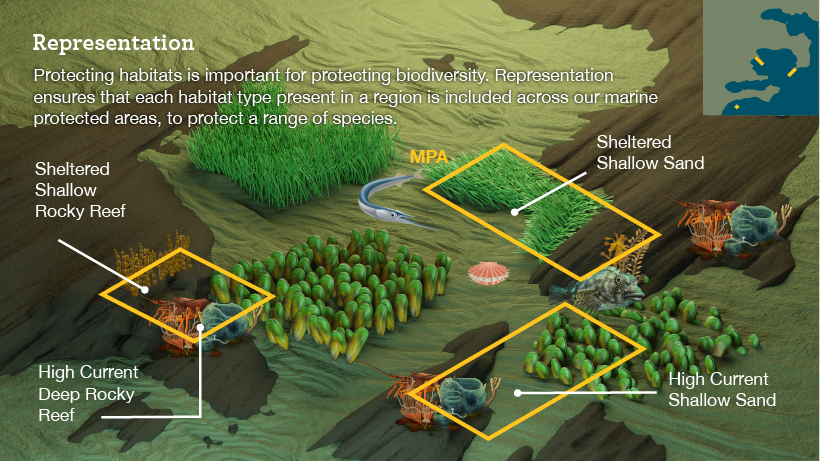 Representation

Protecting habitats is important for protecting biodiversity. Representation ensures that each habitat type present in a region is included across our marine protected areas, to protect a range of species.

MPA

Sheltered Shallow Sand

Sheltered Shallow Rocky Reef

High Current Deep Rocky Reef

High Current Shallow Sand