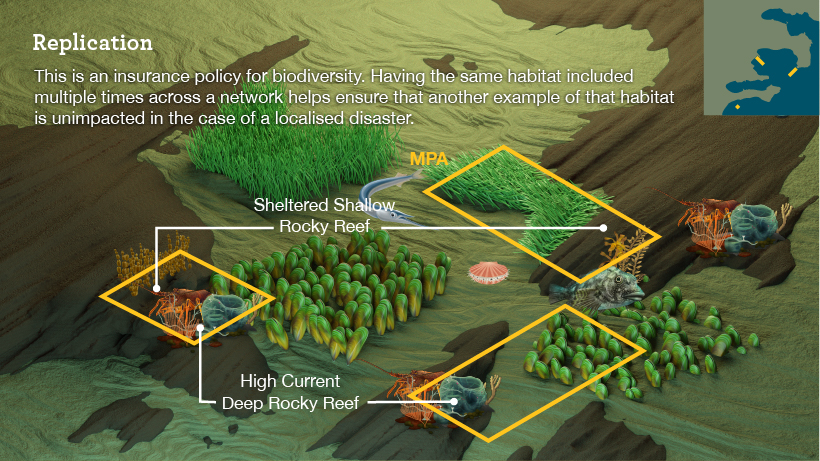 Replication

This is an insurance policy for biodiversity. Having the same habitat included multiple times across a network helps ensure that another example of that habitat is unimpacted in the case of a localised disaster.

MPA

Sheltered Shallow Rocky Reef

High Current Deep Rocky Reef