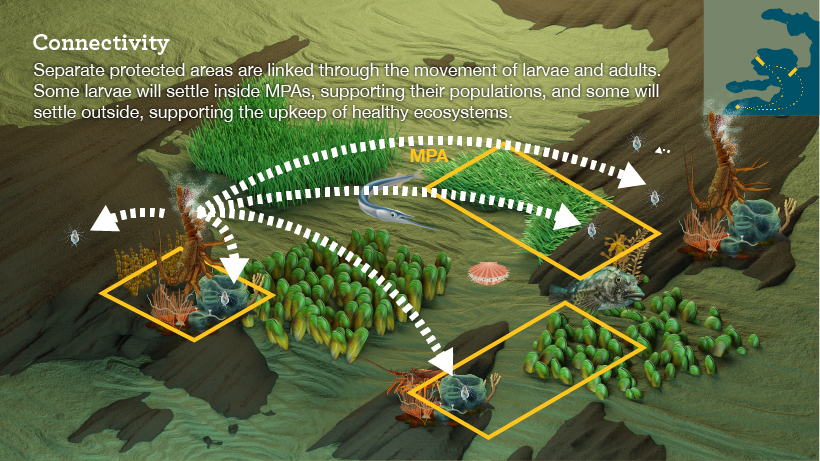 Connectivity

Separate protected areas are linked through the movement of larvae and adults. Some larvae will settle inside MPAs, supporting their populations, and some will settle outside, supporting the upkeep of healthy ecosystems.

MPA