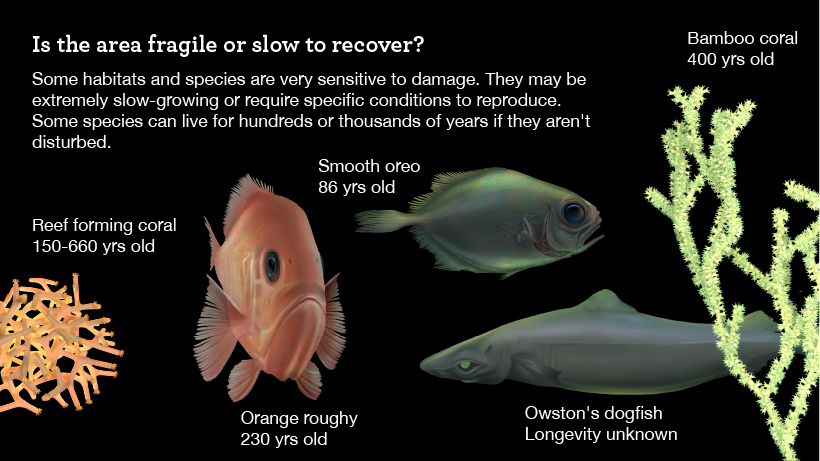 Is the area fragile or slow to recover?

Some habitats and species are very sensitive to damage. They may be extremely slow-growing or require specific conditions to reproduce. Some species can live for hundreds or thousands of years if they aren't disturbed.

Bamboo coral
400 yrs old

Smooth oreo
86 yrs old

Reef forming coral
150-660 yrs old

Orange roughy
230 yrs old

Owston's dogfish
Longevity unknown