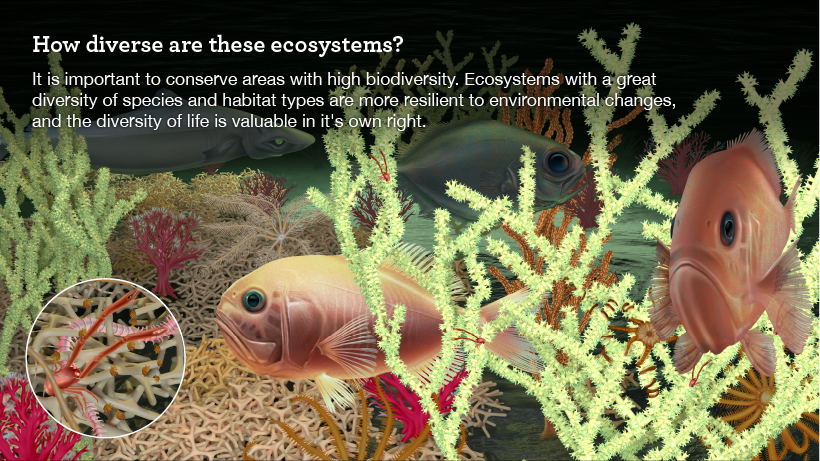 How diverse are these ecosystems?

It is important to conserve areas with high biodiversity. Ecosystems with a great diversity of species and habitat types are more resilient to environmental changes, and the diversity of life is valuable in it's own right.