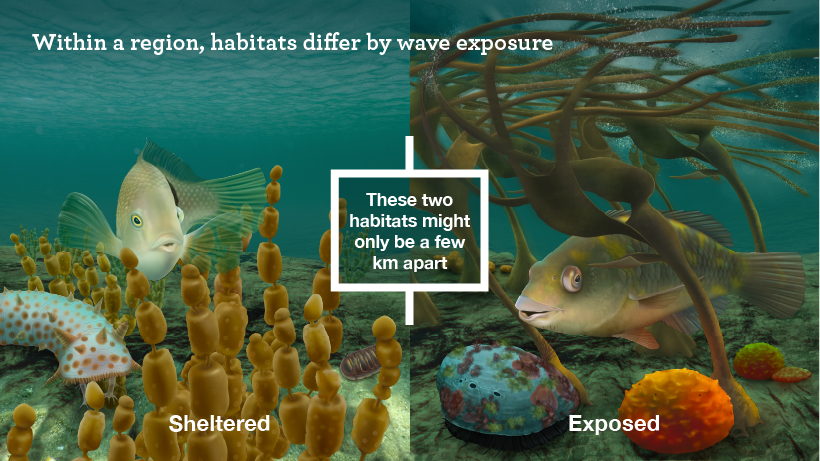 Within a region, habitats differ by wave exposure

These two habitats might only be a few km apart

Sheltered

Exposed