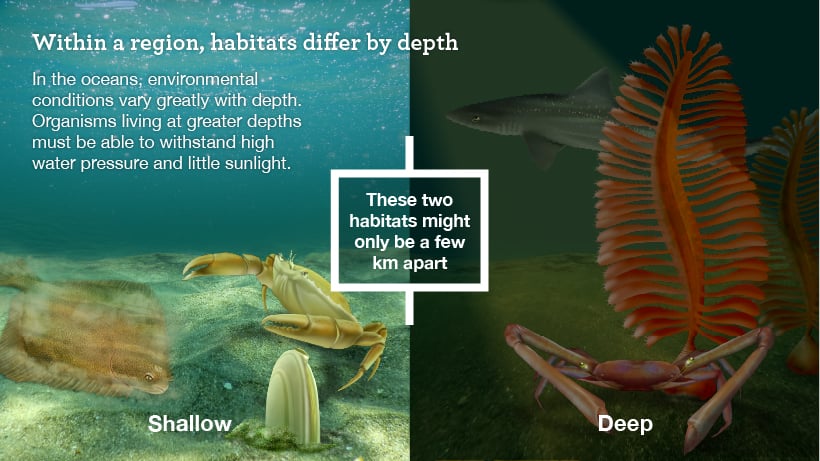 Within a region, habitats differ by depth

In the oceans, environmental conditions vary greatly with depth. Organisms living at greater depths must be able to withstand high water pressure and little sunlight.

These two habitats might only be a few km apart

Shallow

Deep