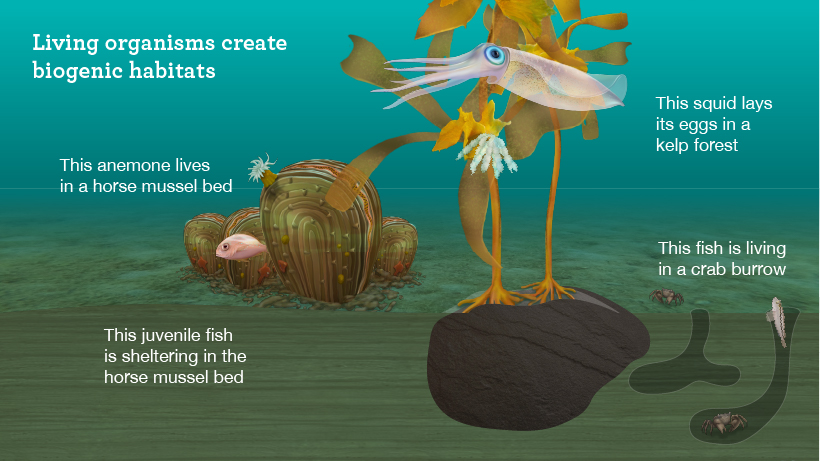 Living organisms create biogenic habitats

This anemone lives in a horse mussel bed

This squid lays its eggs in a kelp forest

This fish is living in a crab burrow

This juvenile fish is sheltering in the horse mussel bed