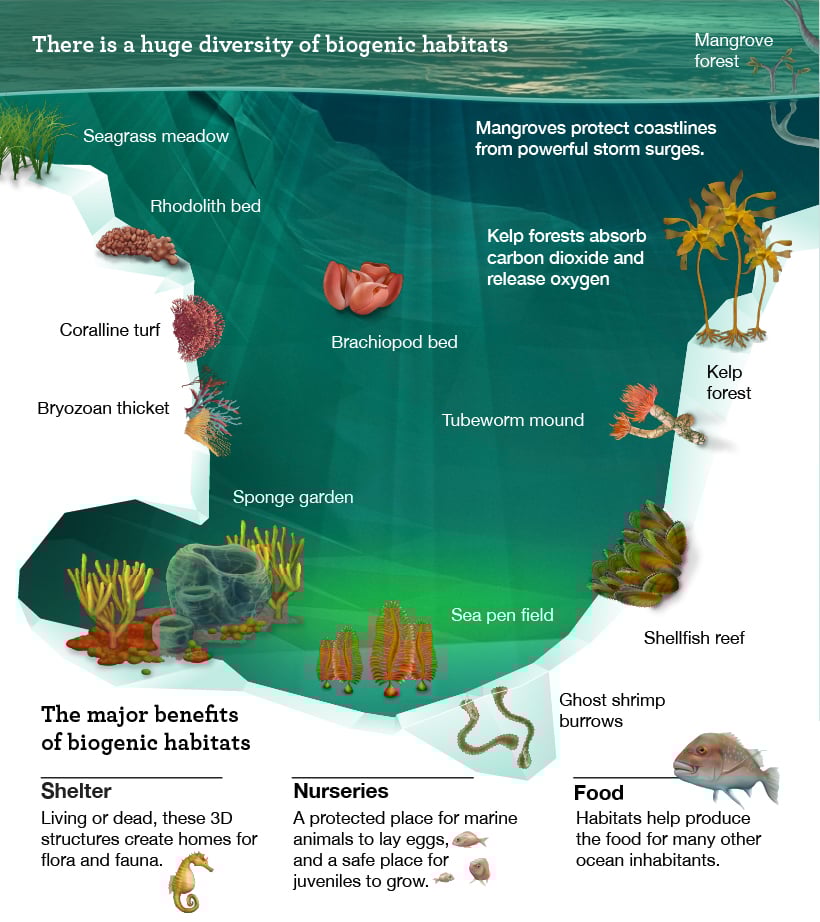 There is a huge diversity of biogenic habitats

Mangrove forest

Seagrass meadow

Mangroves protect coastlines from powerful storm surges.

Rhodolith bed

Kelp forests absorb carbon dioxide and release oxygen

Coralline turf

Brachiopod bed

Kelp forest

Bryozoan thicket

Tubeworm mound

Sponge garden

Sea pen field

Shellfish reef

Ghost shrimp burrows

The major benefits of biogenic habitats

Shelter
Living or dead, these 3D structures create homes for flora and fauna.

Nurseries
A protected place for marine animals to lay eggs, and a safe place for juveniles to grow.

Food
Habitats help produce the food for many other ocean inhabitants.