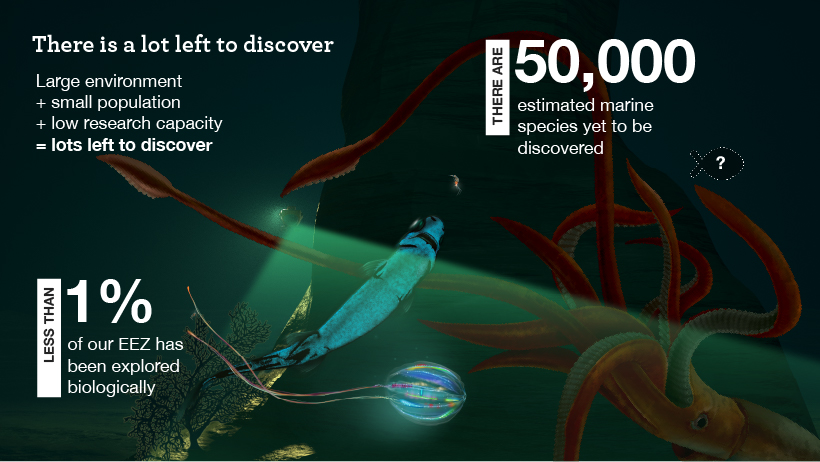 There is a lot left to discover

Large environment
+ small population
+ low research capacity
= lots left to discover

THERE ARE 50,000 estimated marine species yet to be discovered

?

LESS THAN 1% of our EEZ has been explored biologically