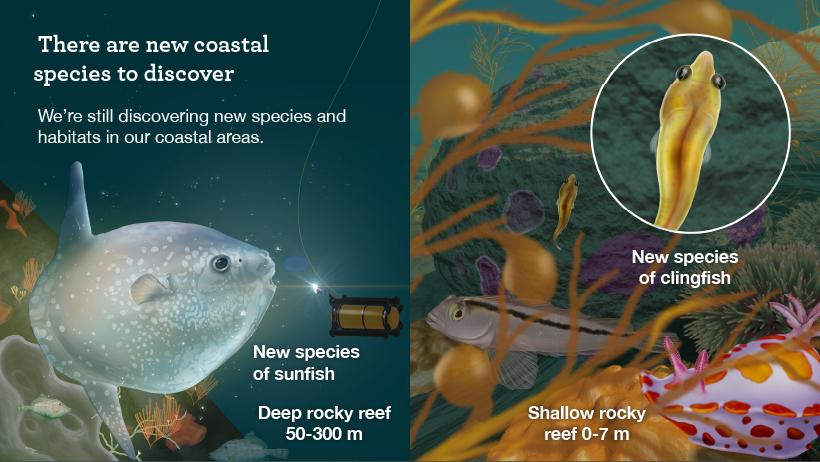 There are new coastal species to discover

We're still discovering new species and habitats in our coastal areas.

New species of sunfish

Deep rocky reef 50-300 m

New species of clingfish

Shallow rocky reef 0-7 m