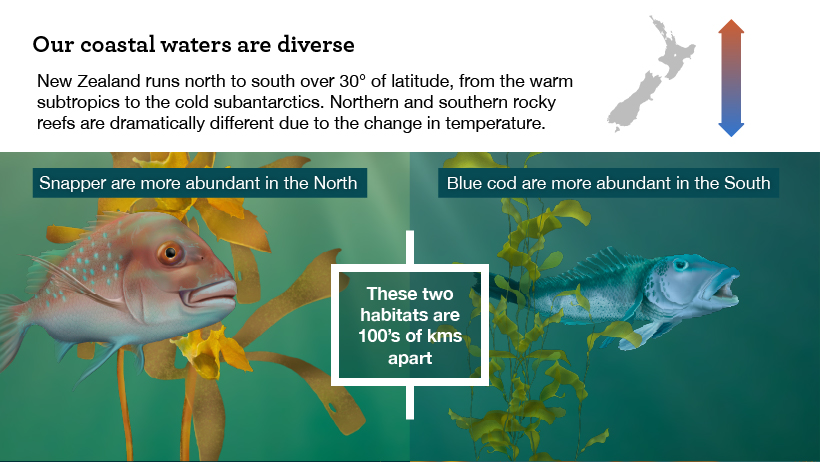 Our coastal waters are diverse

New Zealand runs north to south over 30° of latitude, from the warm subtropics to the cold subantarctics. Northern and southern rocky reefs are dramatically different due to the change in temperature.

Snapper are more abundant in the North

Blue cod are more abundant in the South

These two habitats are 100's of kms apart