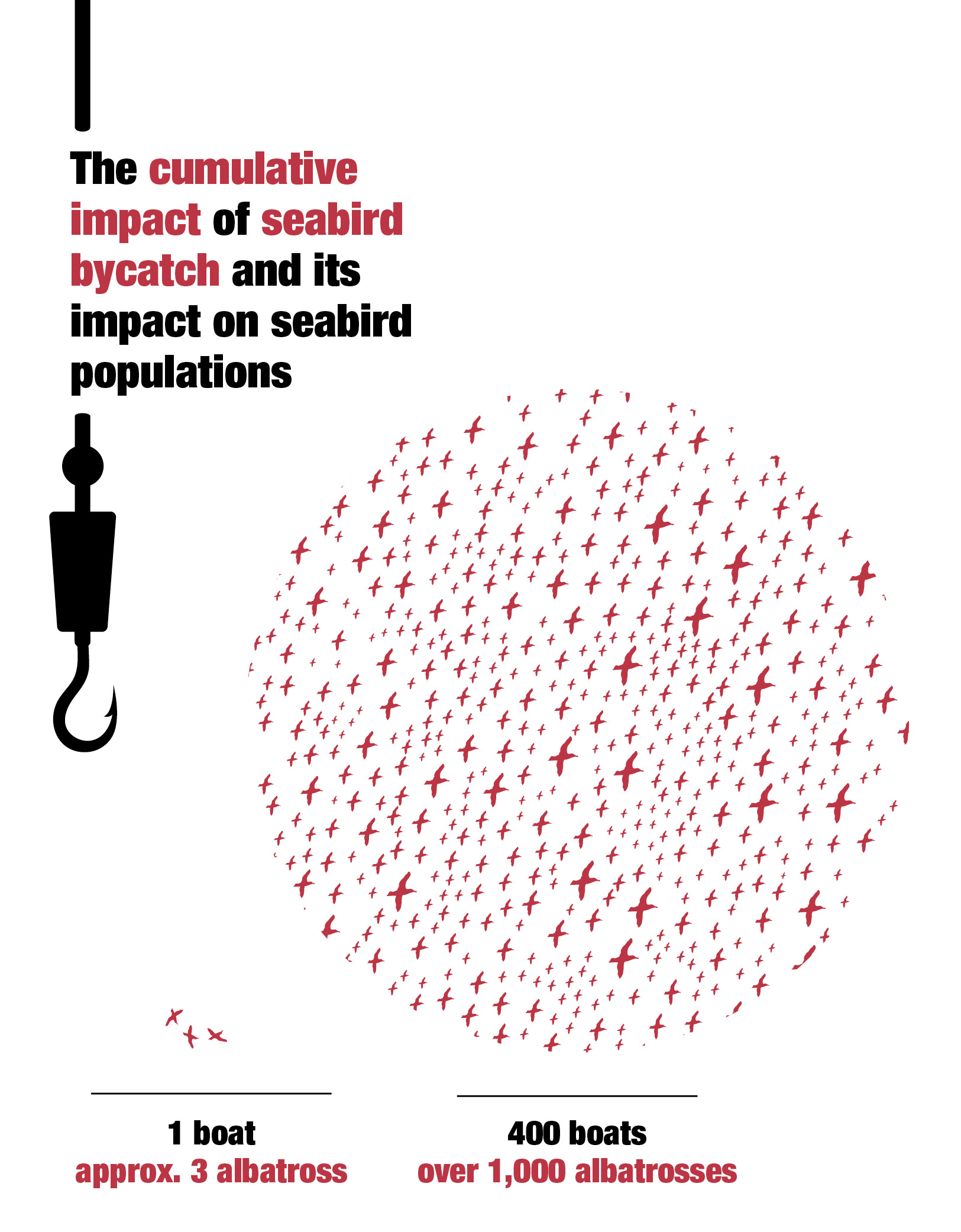 The cumulative impact of seabird bycatch and its impact on seabird populations

1 boat
approx. 3 albatross

400 boats
over 1,000 albatrosses