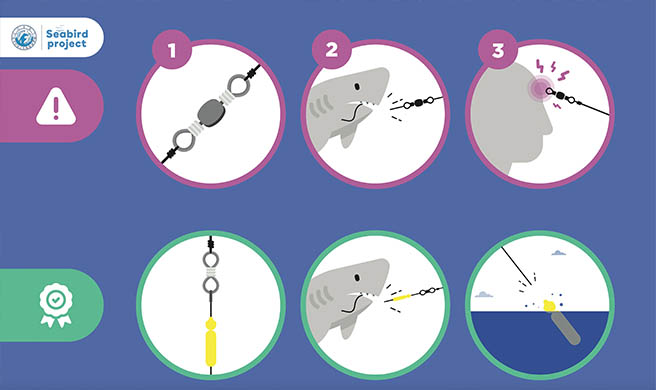 Seabird project

1

2

3